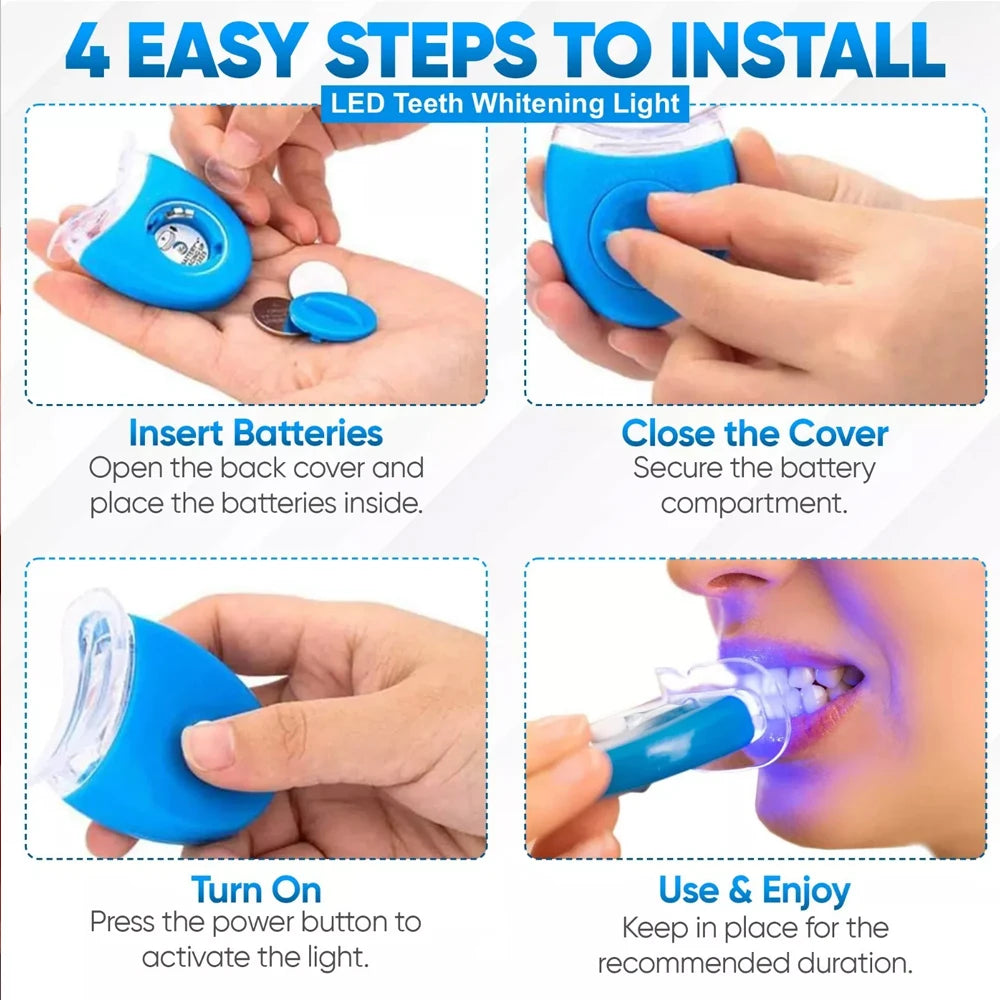 4 EASY STEPS TO INSTALL

LED Teeth Whitening Light

Insert Batteries
Open the back cover and place the batteries inside.

Close the Cover
Secure the battery compartment.

Turn On
Press the power button to activate the light.

Use & Enjoy
Keep in place for the recommended duration.